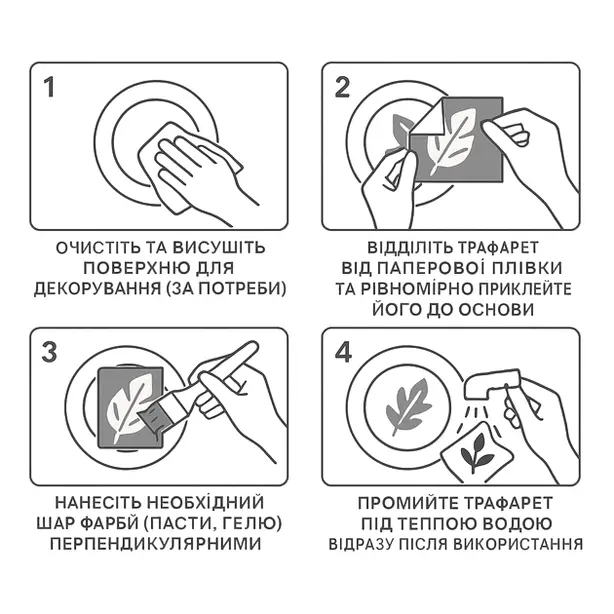 1

ОЧИСТІТЬ ТА ВИСУШІТЬ ПОВЕРХНЮ ДЛЯ ДЕКОРУВАННЯ (ЗА ПОТРЕБИ)

2

ВІДДІЛІТЬ ТРАФАРЕТ ВІД ПАПЕРОВОЇ ПЛІВКИ ТА РІВНОМІРНО ПРИКЛЕЙТЕ ЙОГО ДО ОСНОВИ

3

НАНЕСІТЬ НЕОБХІДНИЙ ШАР ФАРБЙ (ПАСТИ, ГЕЛЮ) ПЕРПЕНДИКУЛЯРНИМИ

4

ПРОМИЙТЕ ТРАФАРЕТ ПІД ТЕППОЮ ВОДОЮ ВІДРАЗУ ПІСЛЯ ВИКОРИСТАННЯ